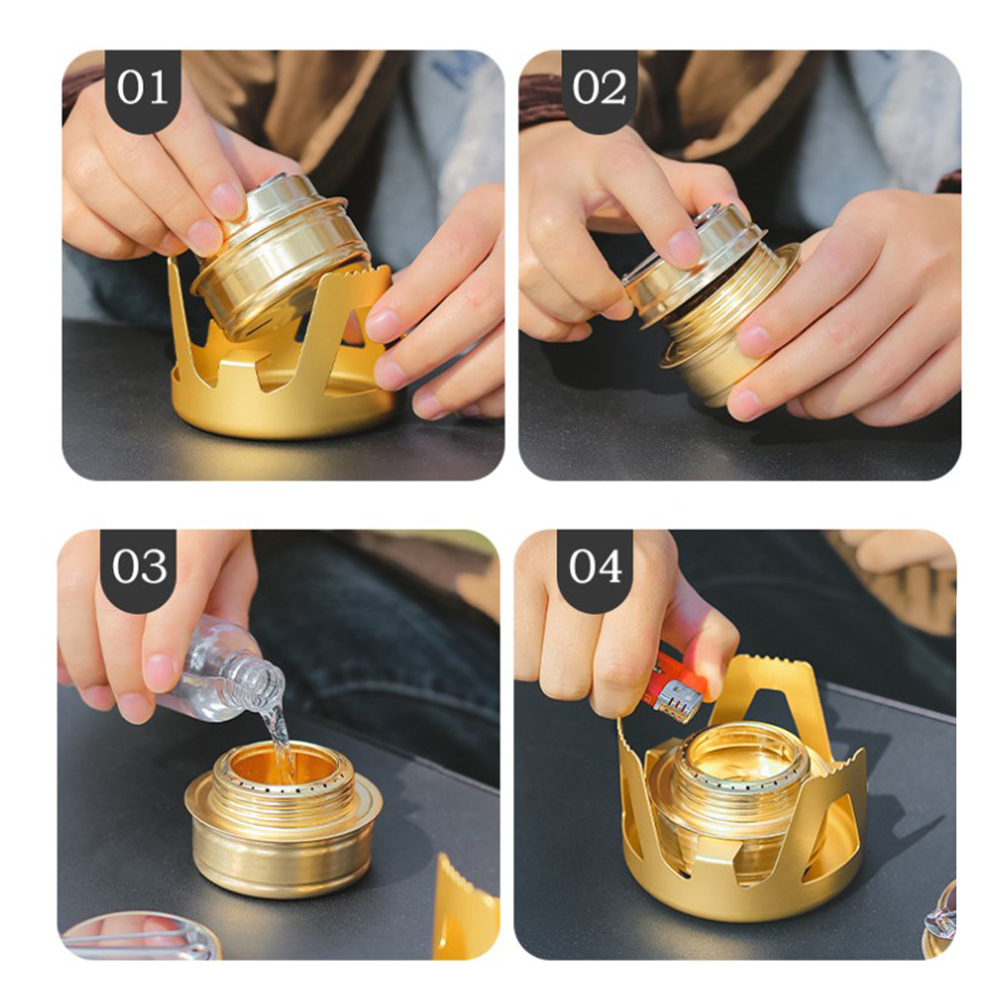 01

02

03

04