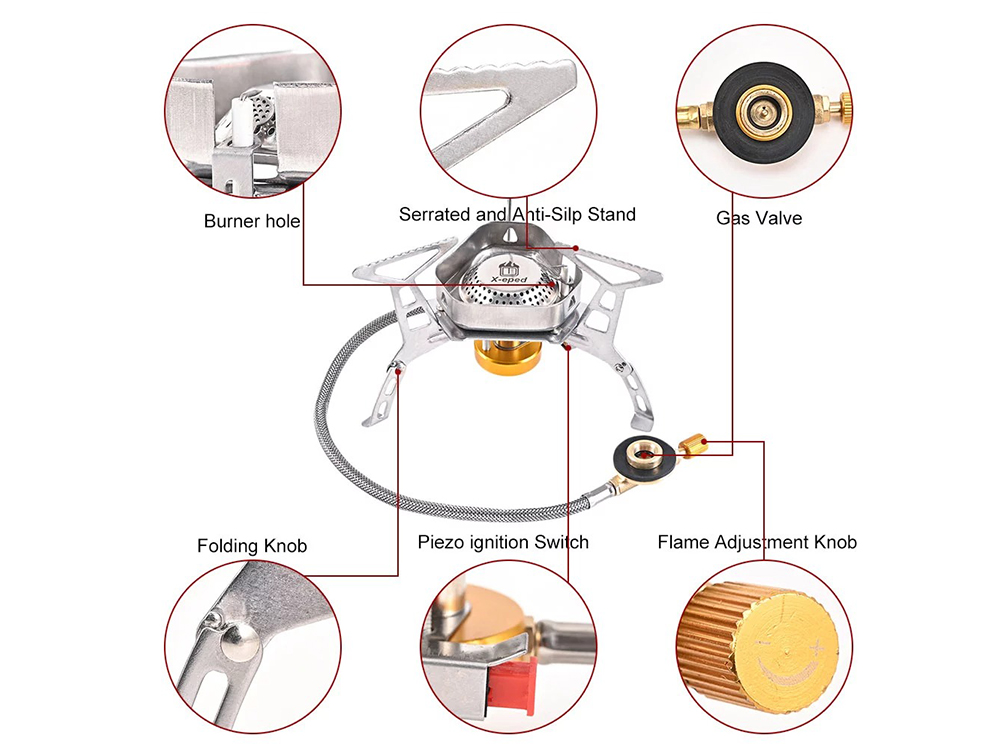 Burner hole

Serrated and Anti-Silp Stand

Gas Valve

X-eped

Folding Knob

Piezo ignition Switch

Flame Adjustment Knob