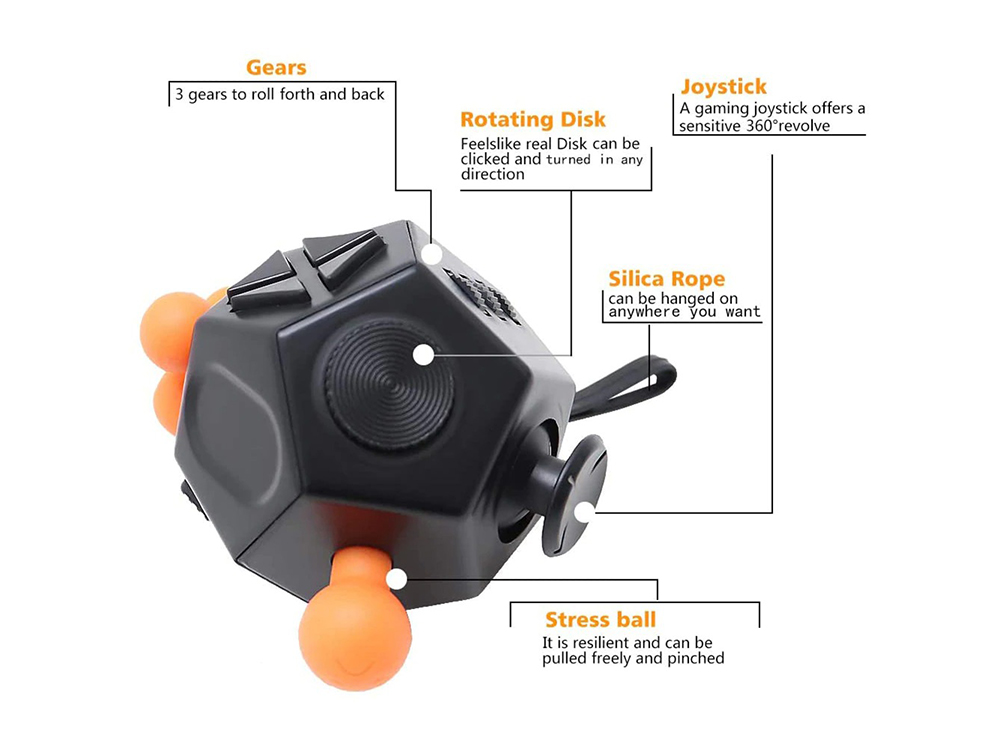 Gears
3 gears to roll forth and back

Rotating Disk
Feelslike real Disk can be clicked and turned in any direction

Joystick
A gaming joystick offers a sensitive 360°revolve

Silica Rope
can be hanged on anywhere you want

Stress ball
It is resilient and can be pulled freely and pinched