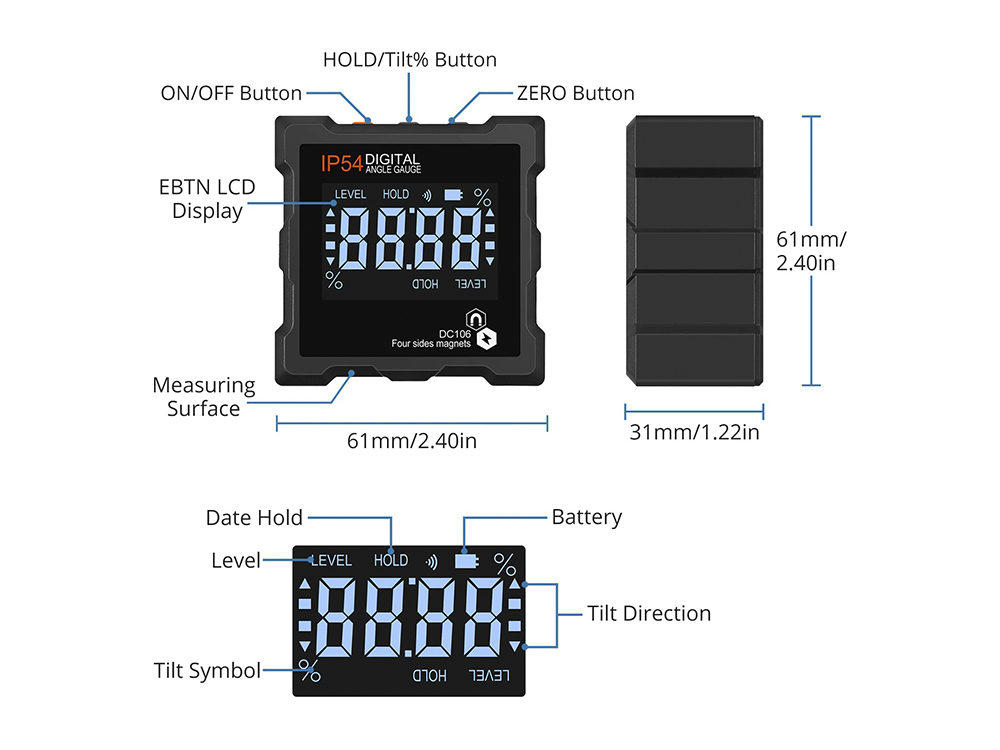 HOLD/Tilt% Button
ON/OFF Button
ZERO Button
IP54 DIGITAL ANGLE GAUGE
EBTN LCD Display
LEVEL HOLD %
88.88
%
HOLD LEVEL
DC106
Four sides magnets
Measuring Surface
61mm/2.40in
61mm/ 2.40in
31mm/1.22in

Date Hold
Battery
Level
LEVEL HOLD %
88.88
Tilt Direction
Tilt Symbol
%
HOLD LEVEL