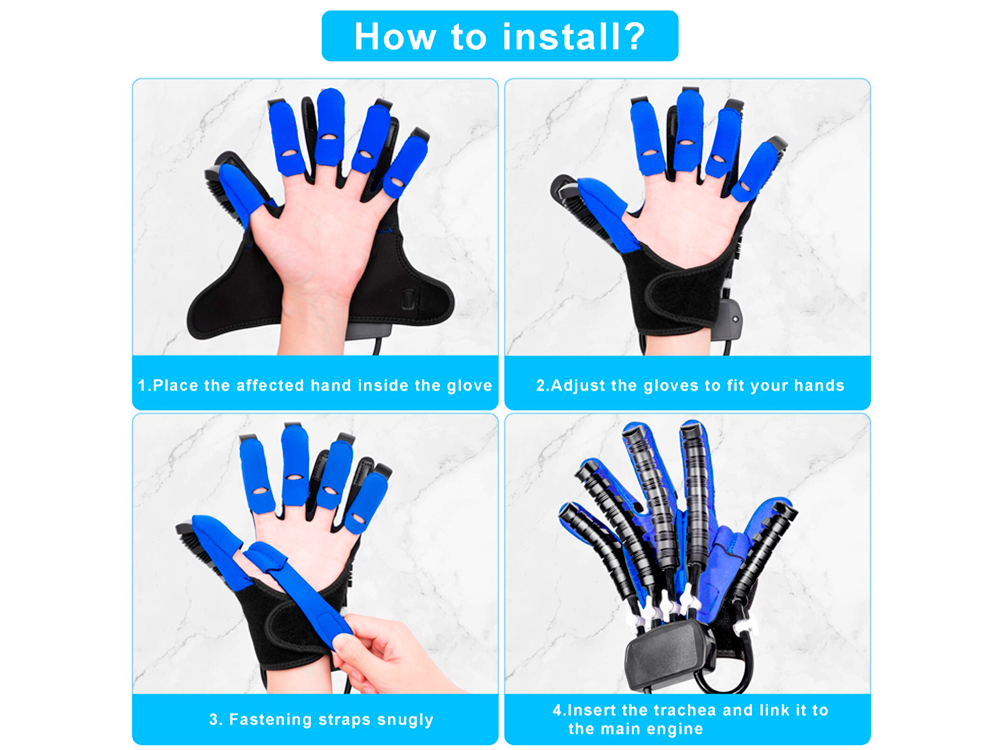 How to install?

1.Place the affected hand inside the glove

2.Adjust the gloves to fit your hands

3. Fastening straps snugly

4.Insert the trachea and link it to the main engine