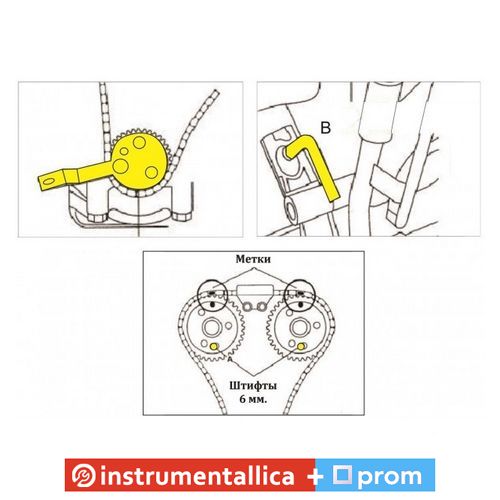 B

Метки

A

Штифты
6 мм.

instrumentallica + prom