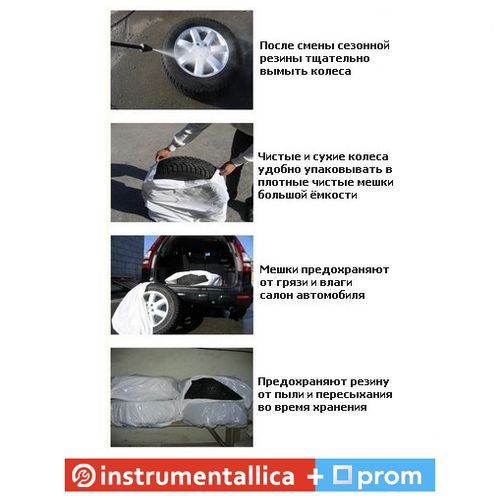 После смены сезонной резины тщательно вымыть колеса

Чистые и сухие колеса удобно упаковывать в плотные чистые мешки большой ёмкости

Мешки предохраняют от грязи и влаги салон автомобиля

Предохраняют резину от пыли и пересыхания во время хранения

instrumentallica + prom