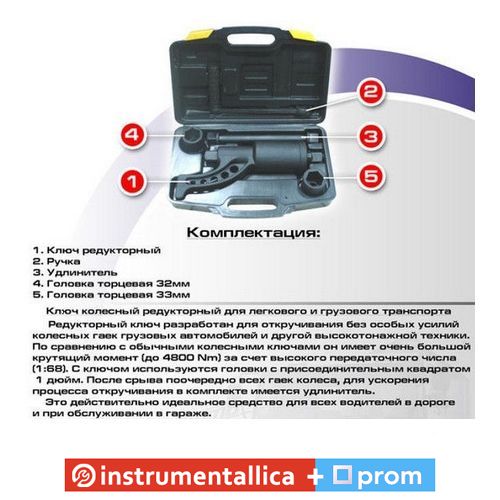 2

4

3

1

5

Комплектация:

1. Ключ редукторный
2. Ручка
3. Удлинитель
4. Головка торцевая 32мм
5. Головка торцевая 33мм

Ключ колесный редукторный для легкового и грузового транспорта

Редукторный ключ разработан для откручивания без особых усилий колесных гаек грузовых автомобилей и другой высокотонажной техники. По сравнению с обычными колесными ключами он имеет очень большой крутящий момент (до 4800 Nm) за счет высокого передаточного числа (1:68). С ключом используются головки с присоединительным квадратом 1 дюйм. После срыва поочередно всех гаек колеса, для ускорения процесса откручивания в комплекте имеется удлинитель.

Это действительно идеальное средство для всех водителей в дороге и при обслуживании в гараже.

instrumentallica + prom