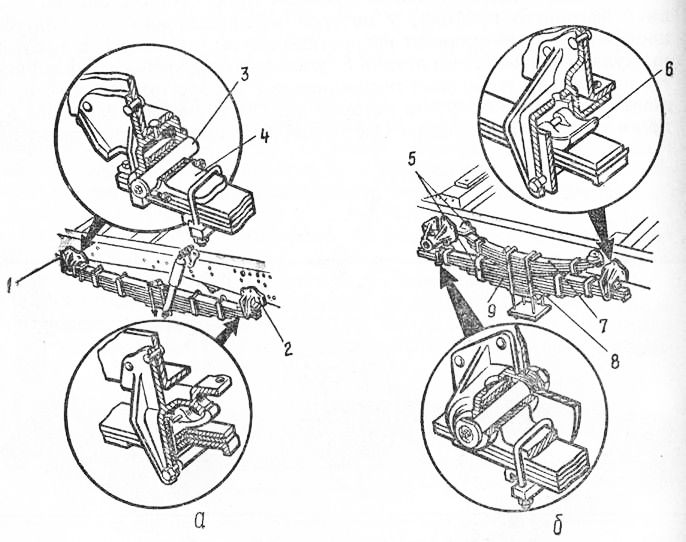 3
4
1
2
а
6
5
9
7
8
б