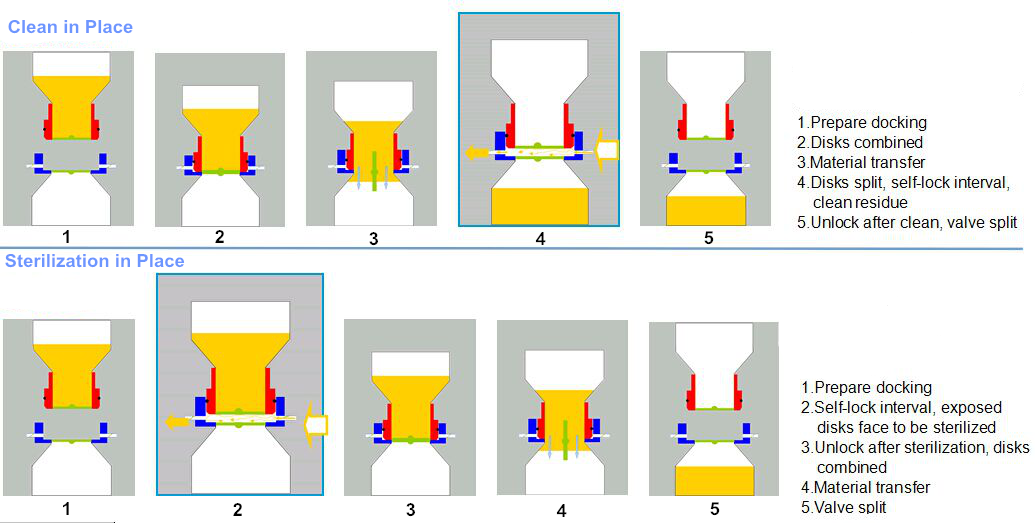 Clean in Place

1

2

3

4

5

1.Prepare docking
2.Disks combined
3.Material transfer
4.Disks split, self-lock interval, clean residue
5.Unlock after clean, valve split

Sterilization in Place

1

2

3

4

5

1.Prepare docking
2.Self-lock interval, exposed disks face to be sterilized
3.Unlock after sterilization, disks combined
4.Material transfer
5.Valve split