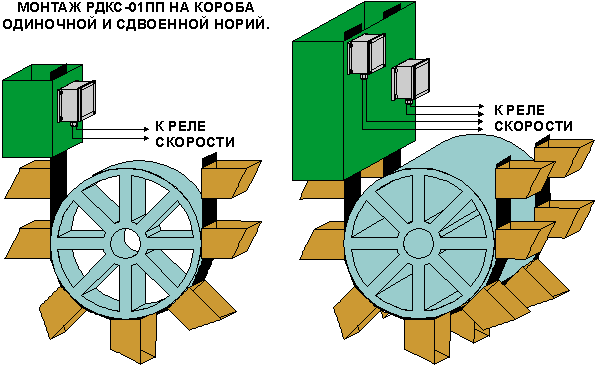 МОНТАЖ РДКС-01ПП НА КОРОБА ОДИНОЧНОЙ И СДВОЕННОЙ НОРИЙ.

К РЕЛЕ СКОРОСТИ

К РЕЛЕ СКОРОСТИ